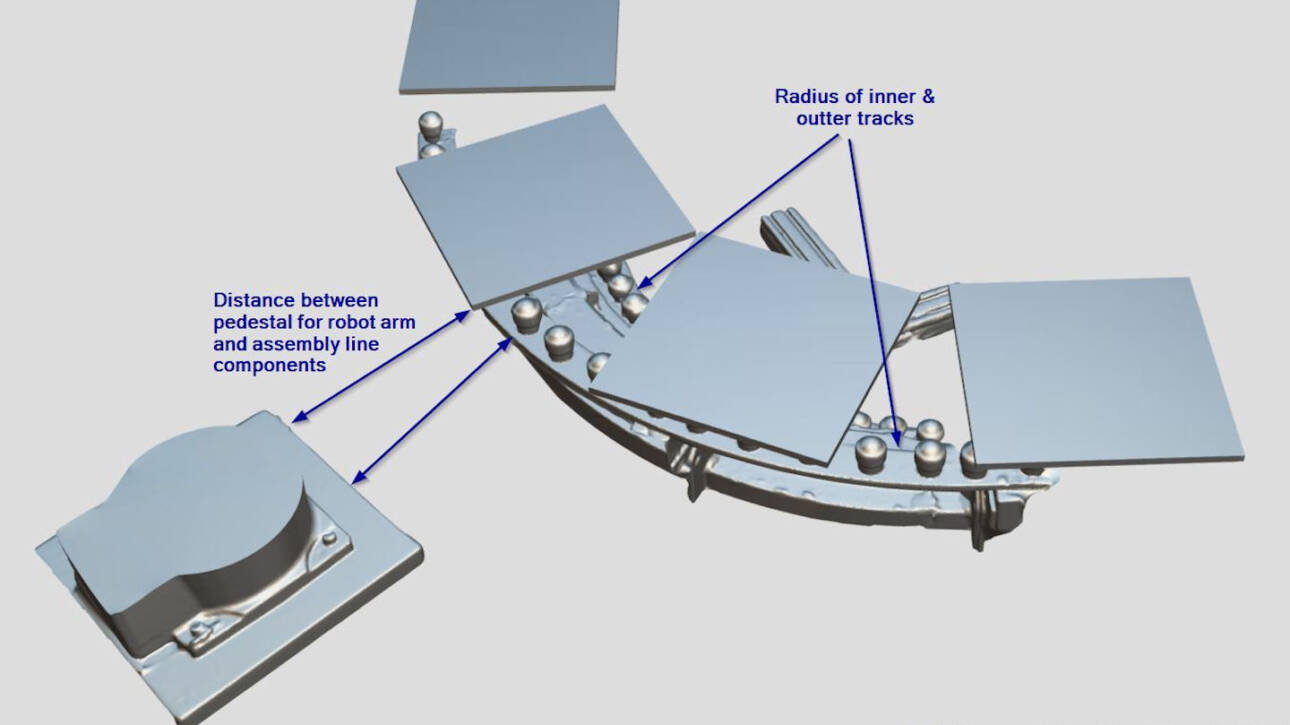 Radius of inner & outter tracks

Distance between pedestal for robot arm and assembly line components